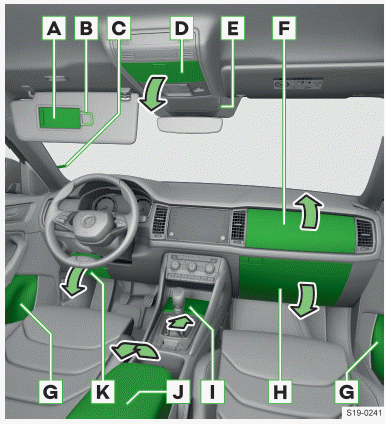 A B C D E F

G K J I H G

S19-0241