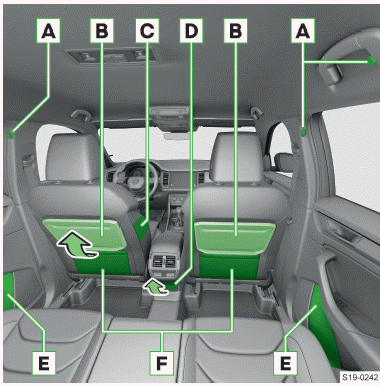 A
B
C
D
B
A
E
F
E
S19-0242